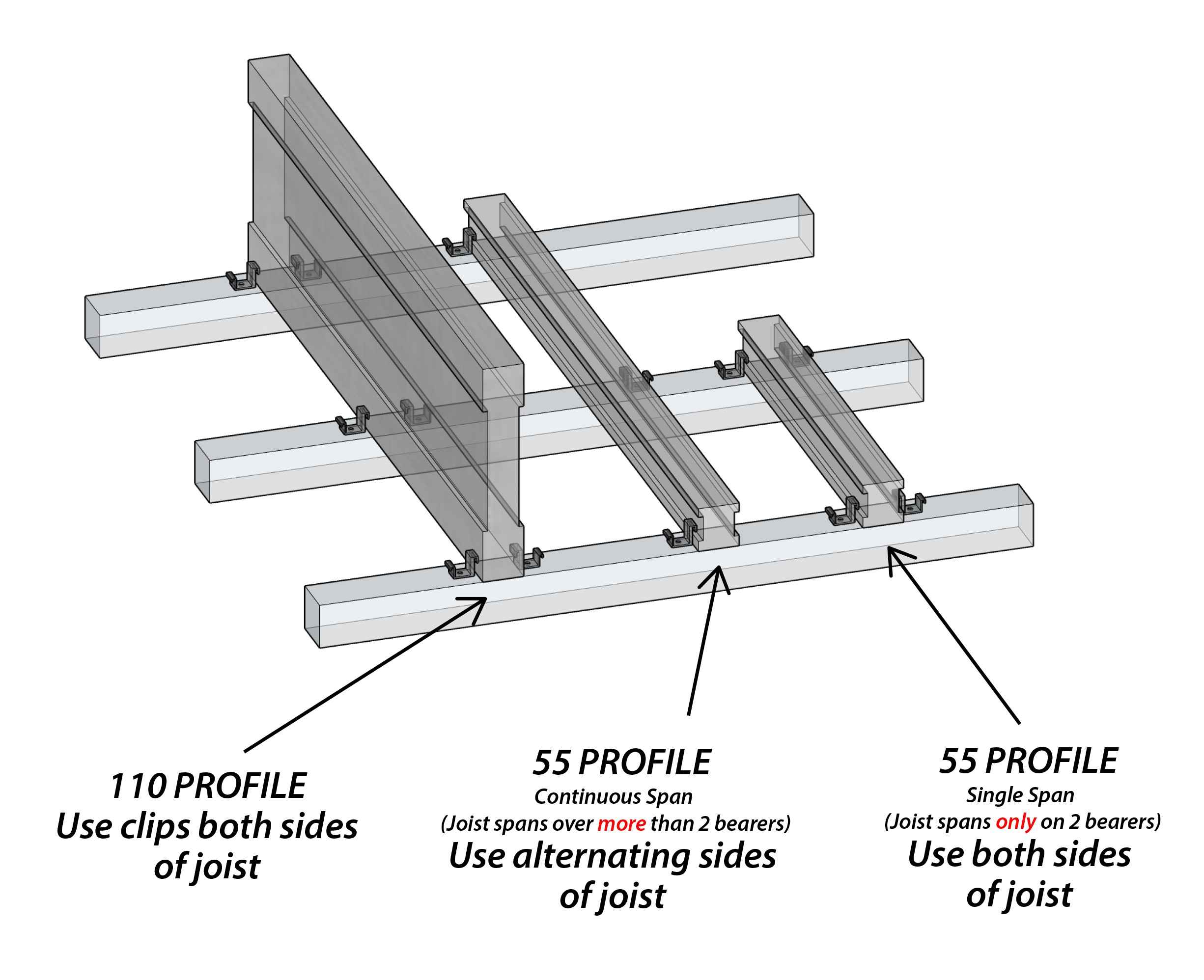 110 PROFILE
Use clips both sides of joist

55 PROFILE
Continuous Span
(Joist spans over more than 2 bearers)
Use alternating sides of joist

55 PROFILE
Single Span
(Joist spans only on 2 bearers)
Use both sides of joist