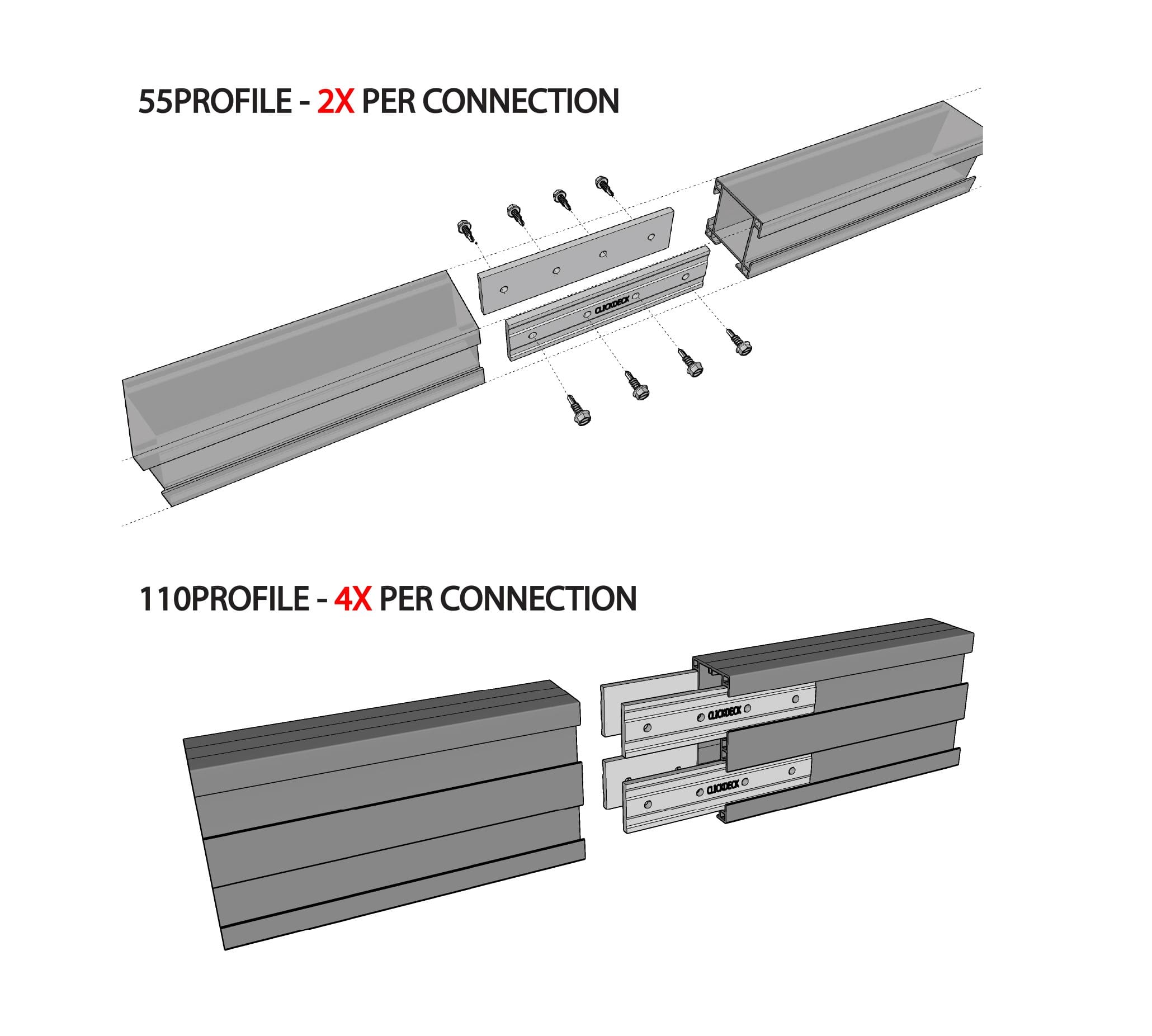 55PROFILE - 2X PER CONNECTION

CLICKDECK

110PROFILE - 4X PER CONNECTION

CLICKDECK

CLICKDECK